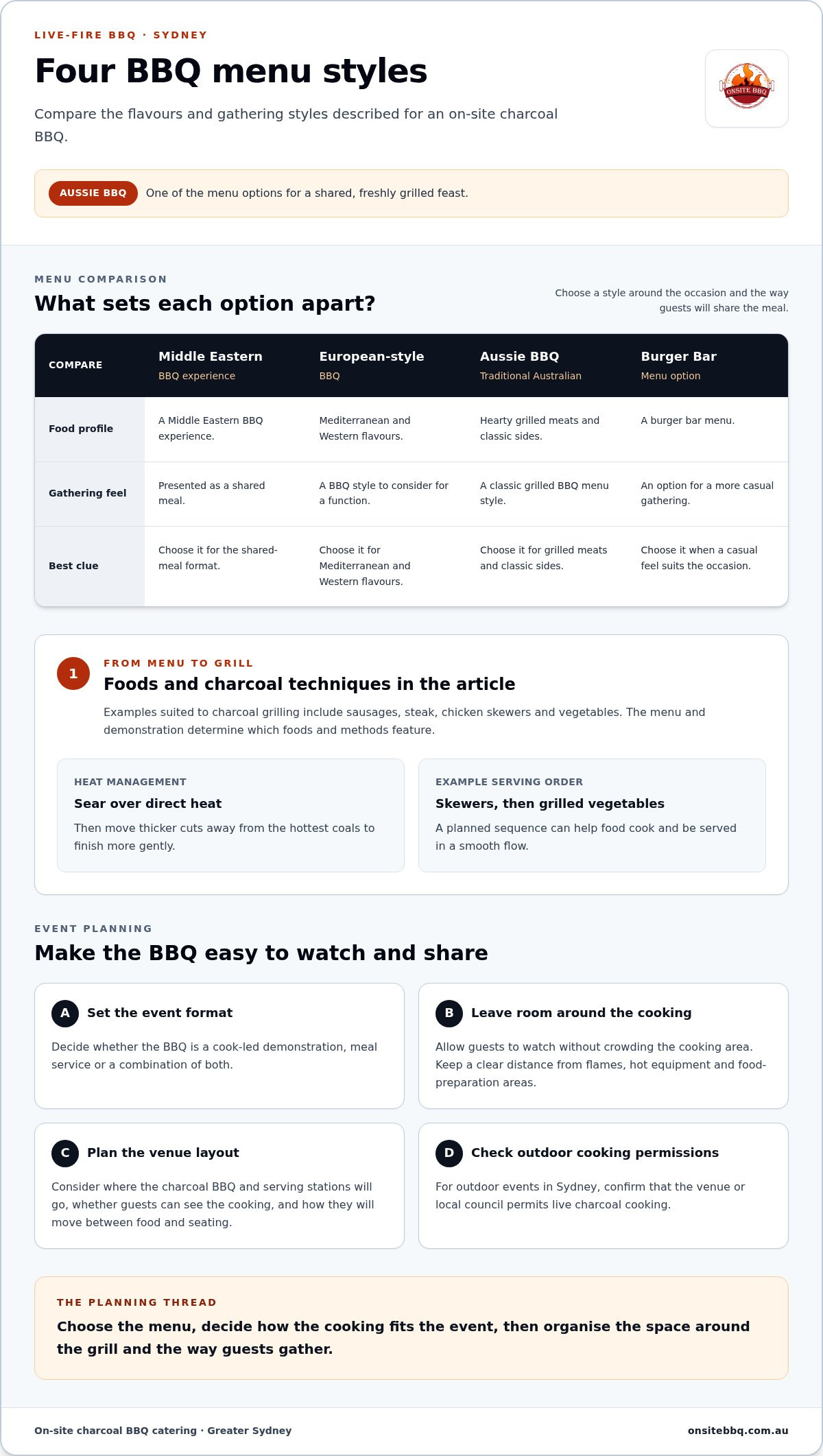 LIVE-FIRE BBQ · SYDNEY

Four BBQ menu styles

Compare the flavours and gathering styles described for an on-site charcoal BBQ.

ONSITE BBQ

AUSSIE BBQ One of the menu options for a shared, freshly grilled feast.

MENU COMPARISON

What sets each option apart?

Choose a style around the occasion and the way guests will share the meal.

| COMPARE | Middle Eastern BBQ experience | European-style BBQ | Aussie BBQ Traditional Australian | Burger Bar Menu option |
|---|---|---|---|---|
| Food profile | A Middle Eastern BBQ experience. | Mediterranean and Western flavours. | Hearty grilled meats and classic sides. | A burger bar menu. |
| Gathering feel | Presented as a shared meal. | A BBQ style to consider for a function. | A classic grilled BBQ menu style. | An option for a more casual gathering. |
| Best clue | Choose it for the shared-meal format. | Choose it for Mediterranean and Western flavours. | Choose it for grilled meats and classic sides. | Choose it when a casual feel suits the occasion. |

1

FROM MENU TO GRILL

Foods and charcoal techniques in the article

Examples suited to charcoal grilling include sausages, steak, chicken skewers and vegetables. The menu and demonstration determine which foods and methods feature.

HEAT MANAGEMENT

Sear over direct heat

Then move thicker cuts away from the hottest coals to finish more gently.

EXAMPLE SERVING ORDER

Skewers, then grilled vegetables

A planned sequence can help food cook and be served in a smooth flow.

EVENT PLANNING

Make the BBQ easy to watch and share

A Set the event format

Decide whether the BBQ is a cook-led demonstration, meal service or a combination of both.

B Leave room around the cooking

Allow guests to watch without crowding the cooking area. Keep a clear distance from flames, hot equipment and food-preparation areas.

C Plan the venue layout

Consider where the charcoal BBQ and serving stations will go, whether guests can see the cooking, and how they will move between food and seating.

D Check outdoor cooking permissions

For outdoor events in Sydney, confirm that the venue or local council permits live charcoal cooking.

THE PLANNING THREAD

Choose the menu, decide how the cooking fits the event, then organise the space around the grill and the way guests gather.

On-site charcoal BBQ catering · Greater Sydney

onsitebbq.com.au